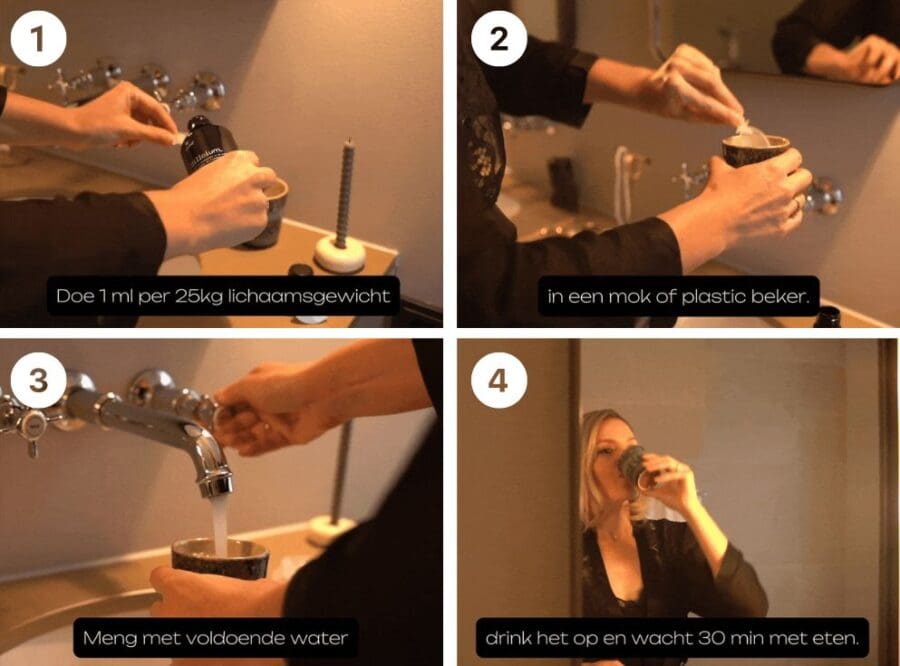 1

Doe 1 ml per 25kg lichaamsgewicht

2

in een mok of plastic beker.

3

Meng met voldoende water

4

drink het op en wacht 30 min met eten.